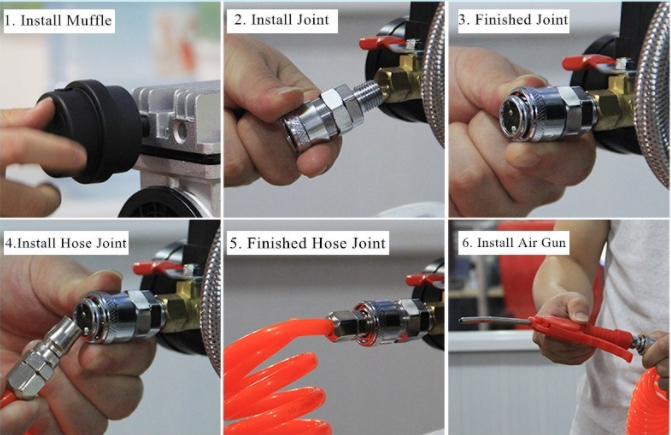 1. Install Muffle

2. Install Joint

3. Finished Joint

4.Install Hose Joint

5. Finished Hose Joint

6. Install Air Gun